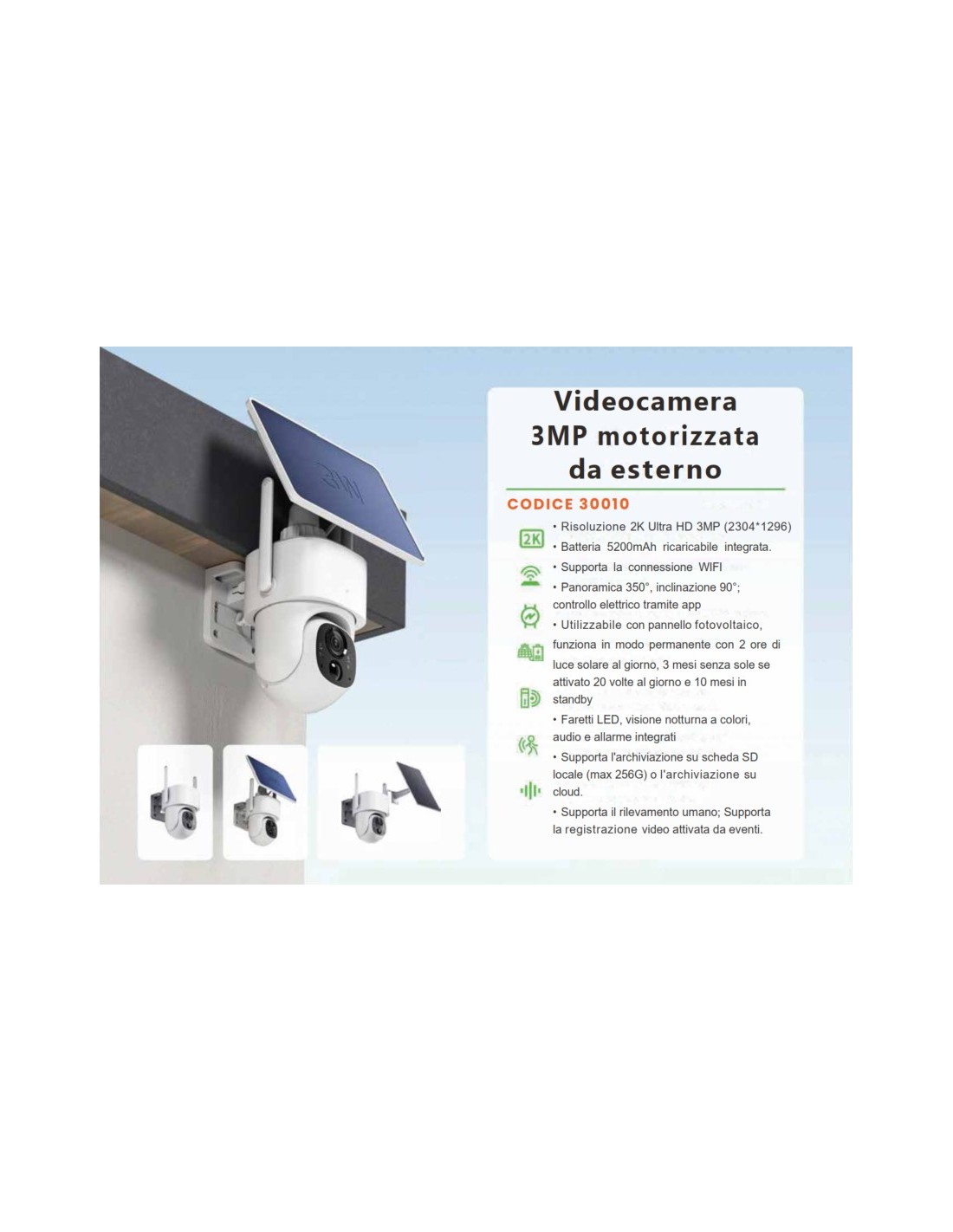 Videocamera 3MP motorizzata da esterno

CODICE 30010

2K

• Risoluzione 2K Ultra HD 3MP (2304*1296)
• Batteria 5200mAh ricaricabile integrata.
• Supporta la connessione WIFI
• Panoramica 350°, inclinazione 90°; controllo elettrico tramite app
• Utilizzabile con pannello fotovoltaico, funziona in modo permanente con 2 ore di luce solare al giorno, 3 mesi senza sole se attivato 20 volte al giorno e 10 mesi in standby
• Faretti LED, visione notturna a colori, audio e allarme integrati
• Supporta l'archiviazione su scheda SD locale (max 256G) o l'archiviazione su cloud.
• Supporta il rilevamento umano; Supporta la registrazione video attivata da eventi.