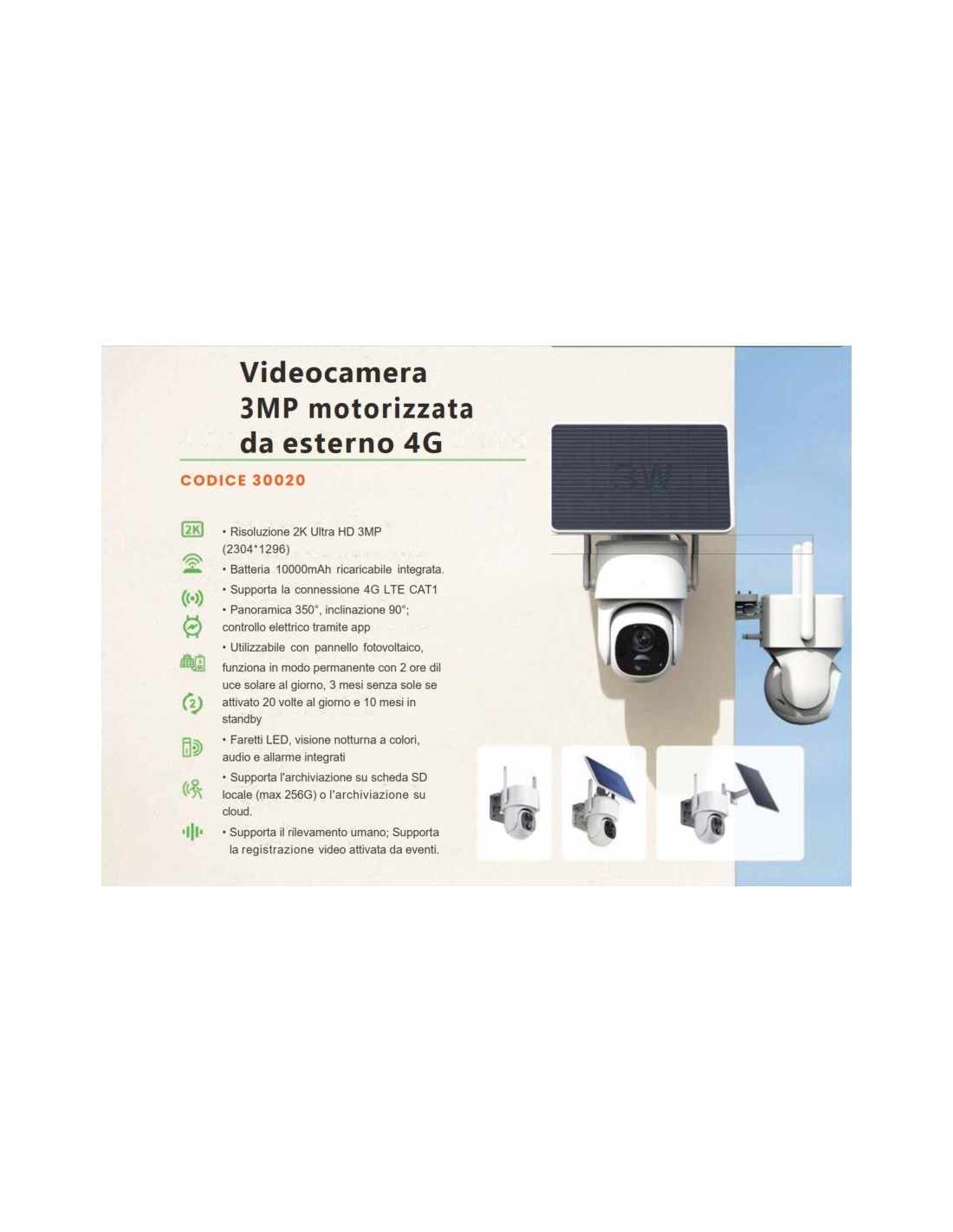 Videocamera 3MP motorizzata da esterno 4G

CODICE 30020

2K

• Risoluzione 2K Ultra HD 3MP (2304*1296)

• Batteria 10000mAh ricaricabile integrata.

• Supporta la connessione 4G LTE CAT1

• Panoramica 350°, inclinazione 90°; controllo elettrico tramite app

• Utilizzabile con pannello fotovoltaico, funziona in modo permanente con 2 ore dil uce solare al giorno, 3 mesi senza sole se attivato 20 volte al giorno e 10 mesi in standby

• Faretti LED, visione notturna a colori, audio e allarme integrati

• Supporta l'archiviazione su scheda SD locale (max 256G) o l'archiviazione su cloud.

• Supporta il rilevamento umano; Supporta la registrazione video attivata da eventi.

5W